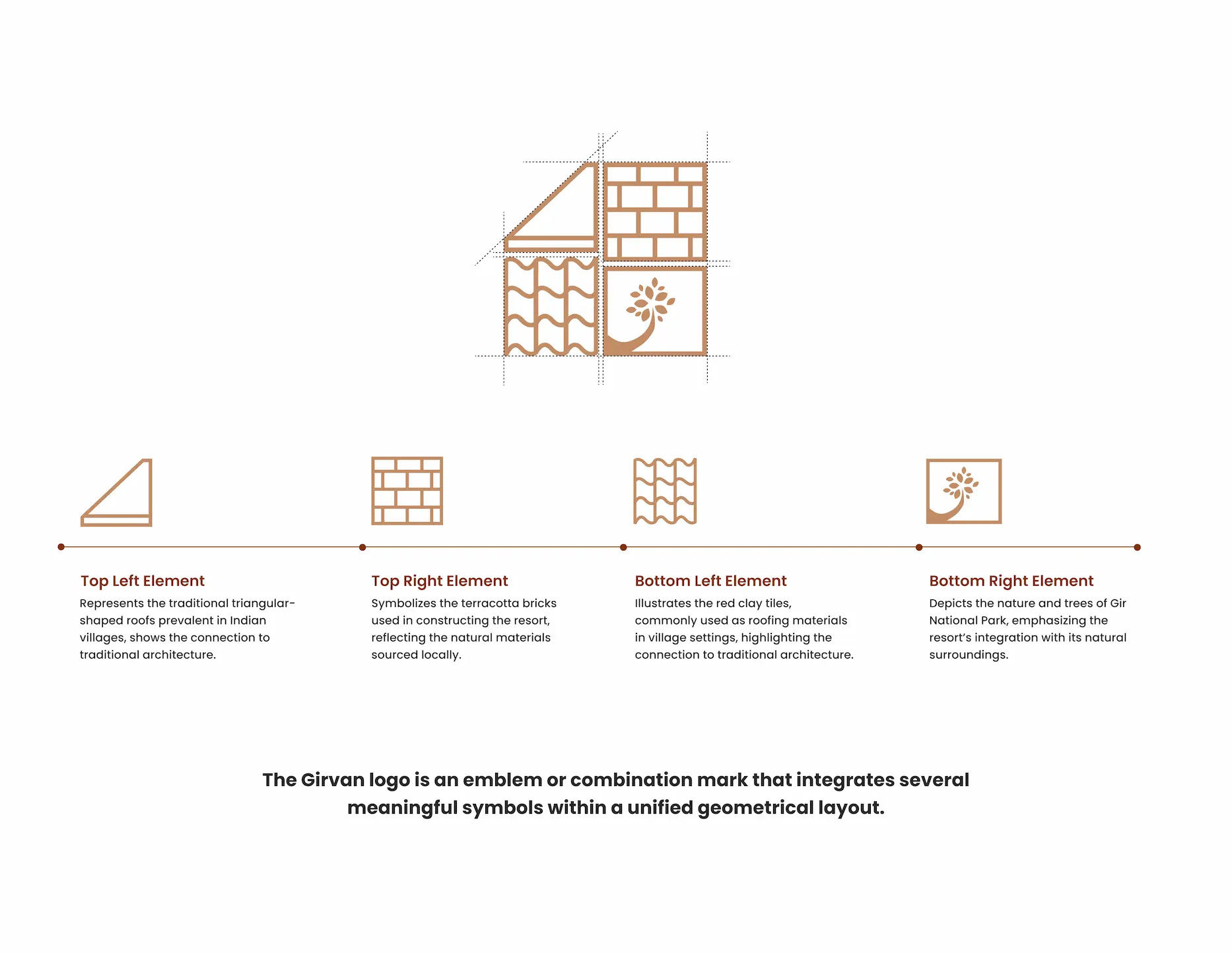 Top Left Element
Represents the traditional triangular-shaped roofs prevalent in Indian villages, shows the connection to traditional architecture.

Top Right Element
Symbolizes the terracotta bricks used in constructing the resort, reflecting the natural materials sourced locally.

Bottom Left Element
Illustrates the red clay tiles, commonly used as roofing materials in village settings, highlighting the connection to traditional architecture.

Bottom Right Element
Depicts the nature and trees of Gir National Park, emphasizing the resort's integration with its natural surroundings.

The Girvan logo is an emblem or combination mark that integrates several meaningful symbols within a unified geometrical layout.